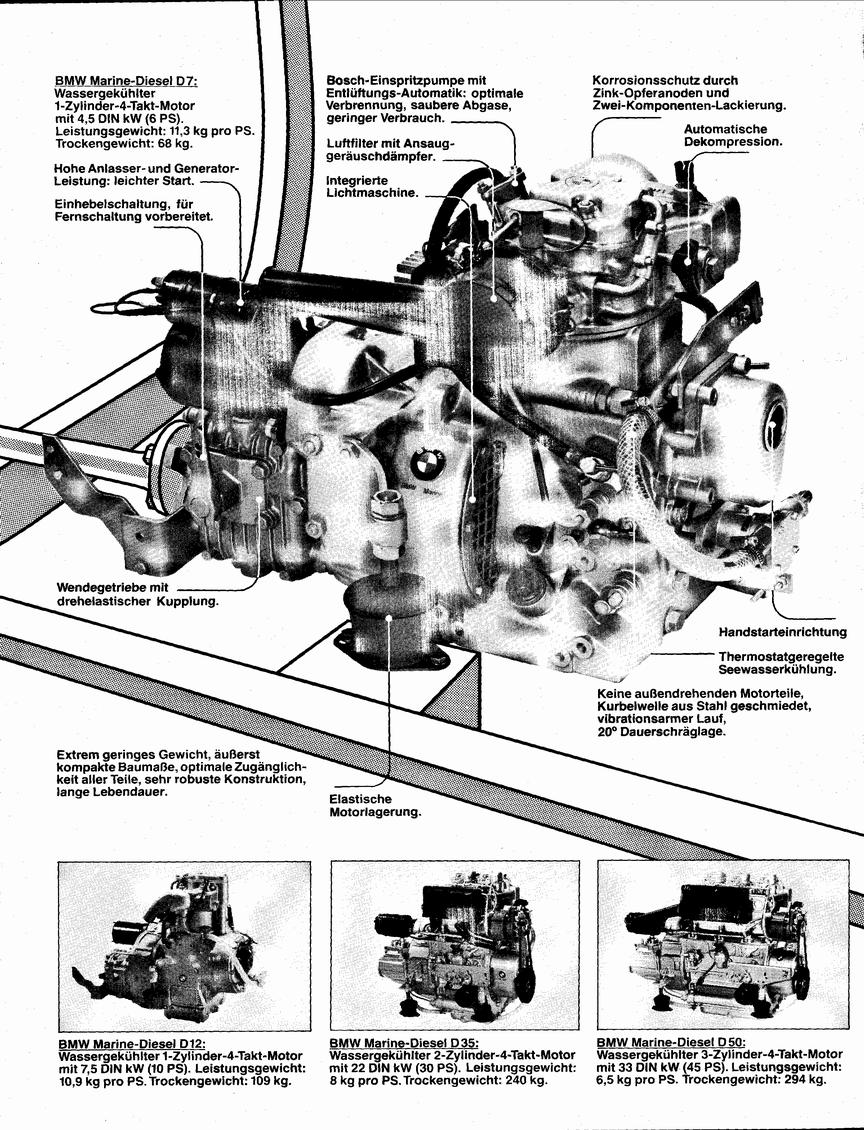 BMW Marine-Diesel D7:
Wassergekühlter 1-Zylinder-4-Takt-Motor mit 4,5 DIN kW (6 PS). Leistungsgewicht: 11,3 kg pro PS. Trockengewicht: 68 kg.

Hohe Anlasser- und Generator-Leistung: leichter Start.

Einhebelschaltung, für Fernschaltung vorbereitet.

Bosch-Einspritzpumpe mit Entlüftungs-Automatik: optimale Verbrennung, saubere Abgase, geringer Verbrauch.

Luftfilter mit Ansauggeräuschdämpfer.

Integrierte Lichtmaschine.

Korrosionsschutz durch Zink-Opferanoden und Zwei-Komponenten-Lackierung.

Automatische Dekompression.

Wendegetriebe mit drehelastischer Kupplung.

Handstarteinrichtung

Thermostatgeregelte Seewasserkühlung.

Keine außendrehenden Motorteile, Kurbelwelle aus Stahl geschmiedet, vibrationsarmer Lauf, 20° Dauerschräglage.

Extrem geringes Gewicht, äußerst kompakte Baumaße, optimale Zugänglichkeit aller Teile, sehr robuste Konstruktion, lange Lebendauer.

Elastische Motorlagerung.

BMW Marine-Diesel D12:
Wassergekühlter 1-Zylinder-4-Takt-Motor mit 7,5 DIN kW (10 PS). Leistungsgewicht: 10,9 kg pro PS. Trockengewicht: 109 kg.

BMW Marine-Diesel D35:
Wassergekühlter 2-Zylinder-4-Takt-Motor mit 22 DIN kW (30 PS). Leistungsgewicht: 8 kg pro PS. Trockengewicht: 240 kg.

BMW Marine-Diesel D50:
Wassergekühlter 3-Zylinder-4-Takt-Motor mit 33 DIN kW (45 PS). Leistungsgewicht: 6,5 kg pro PS. Trockengewicht: 294 kg.